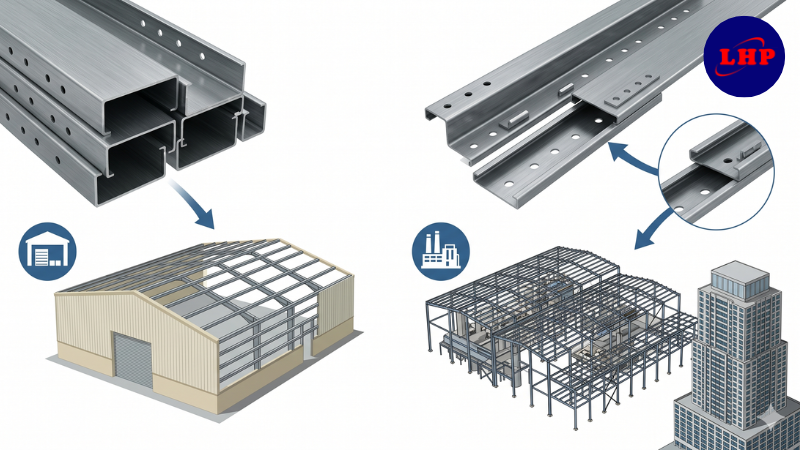 LHP