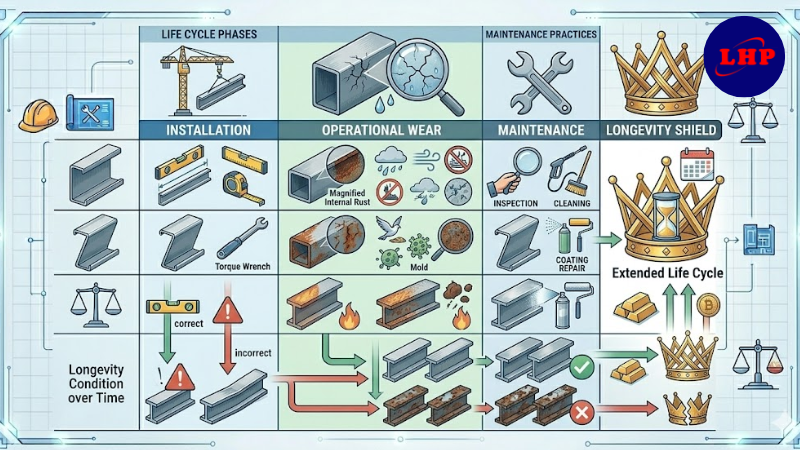 LHP

LIFE CYCLE PHASES

MAINTENANCE PRACTICES

INSTALLATION

OPERATIONAL WEAR

MAINTENANCE

LONGEVITY SHIELD

Magnified Internal Rust

INSPECTION

CLEANING

Torque Wrench

Mold

COATING REPAIR

Extended Life Cycle

correct

incorrect

Longevity Condition over Time